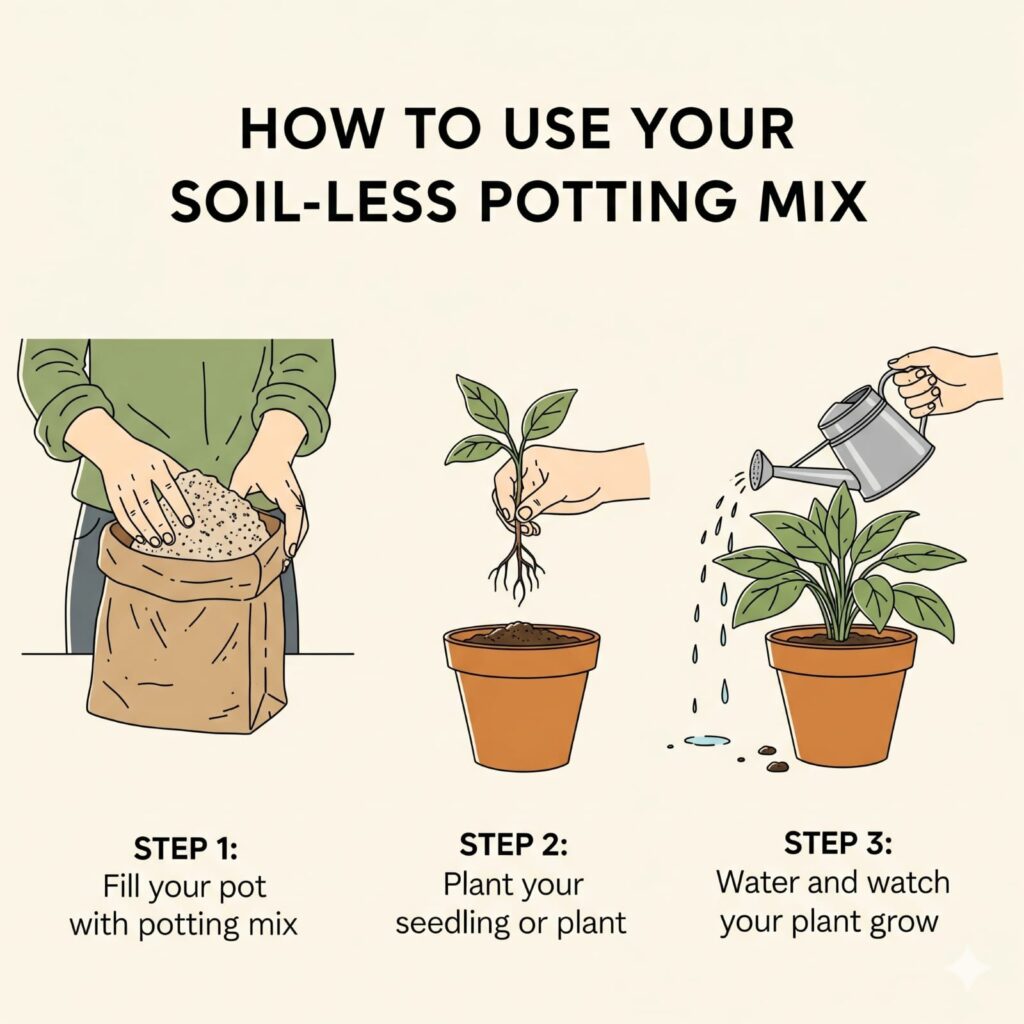 HOW TO USE YOUR SOIL-LESS POTTING MIX

STEP 1:
Fill your pot with potting mix

STEP 2:
Plant your seedling or plant

STEP 3:
Water and watch your plant grow